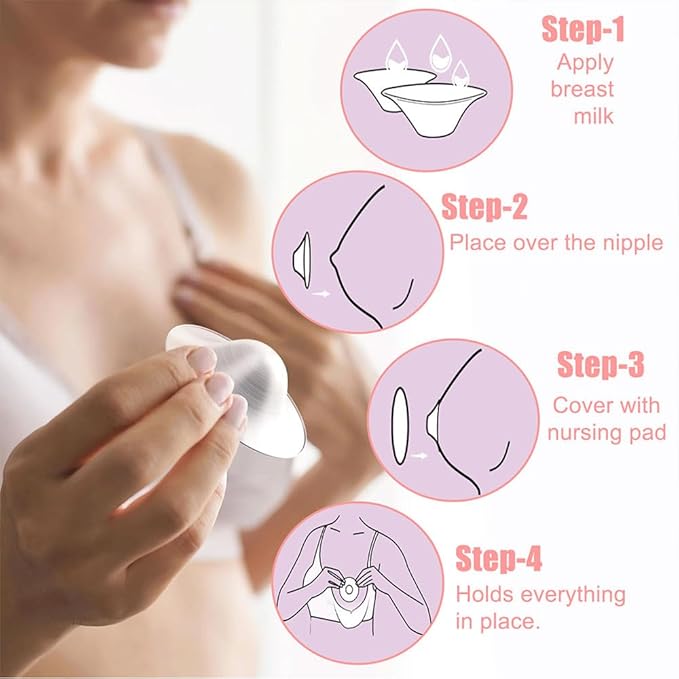 Step-1
Apply breast milk

Step-2
Place over the nipple

Step-3
Cover with nursing pad

Step-4
Holds everything in place.