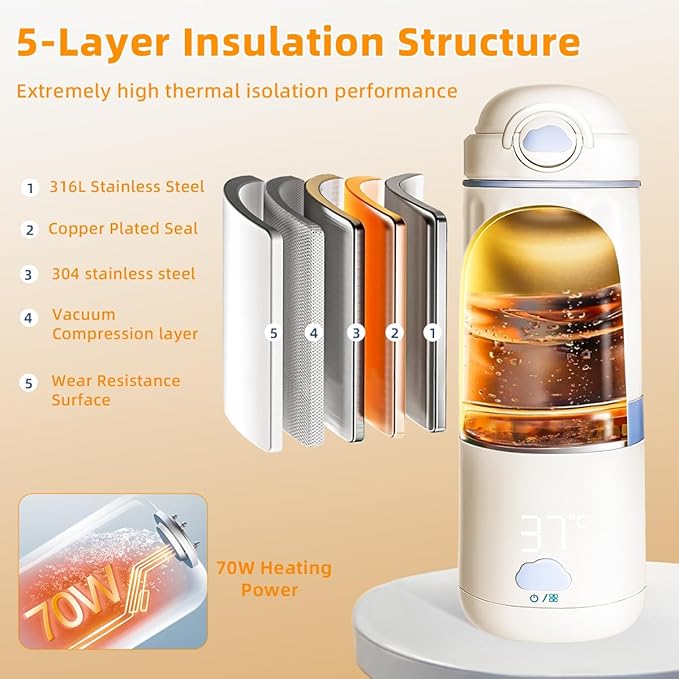 5-Layer Insulation Structure

Extremely high thermal isolation performance

1 316L Stainless Steel

2 Copper Plated Seal

3 304 stainless steel

4 Vacuum Compression layer

5 Wear Resistance Surface

5 4 3 2 1

70W

70W Heating Power

37°C