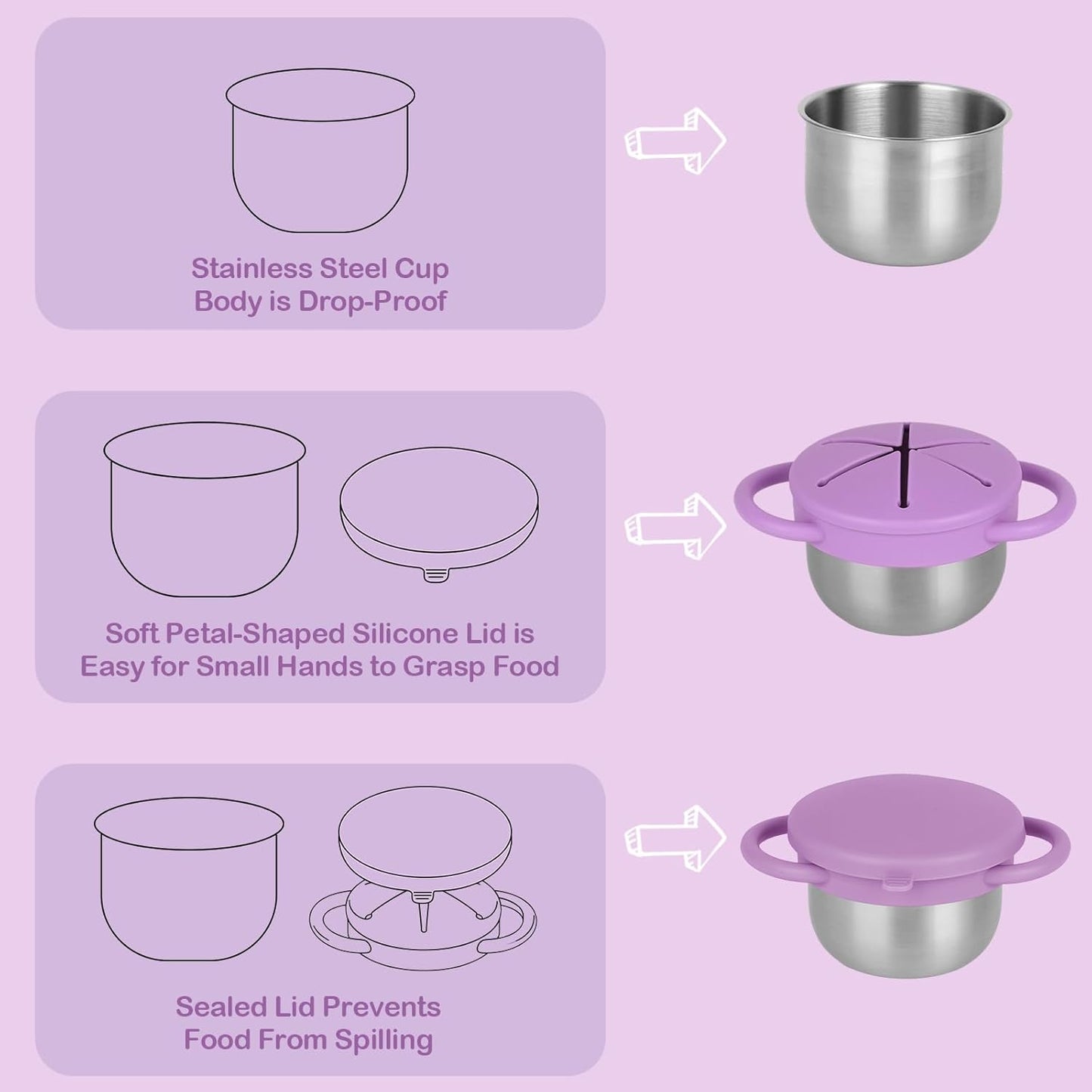 Stainless Steel Cup Body is Drop-Proof

Soft Petal-Shaped Silicone Lid is Easy for Small Hands to Grasp Food

Sealed Lid Prevents Food From Spilling