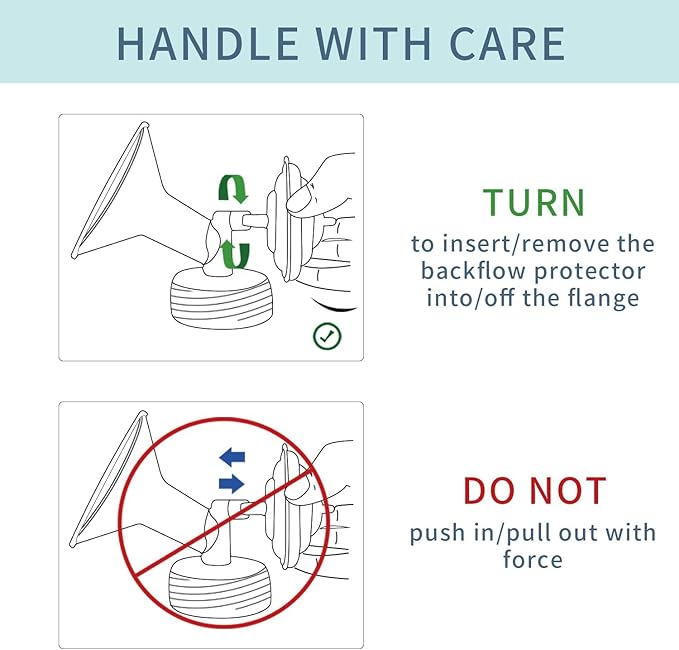 HANDLE WITH CARE

TURN
to insert/remove the backflow protector into/off the flange

DO NOT
push in/pull out with force