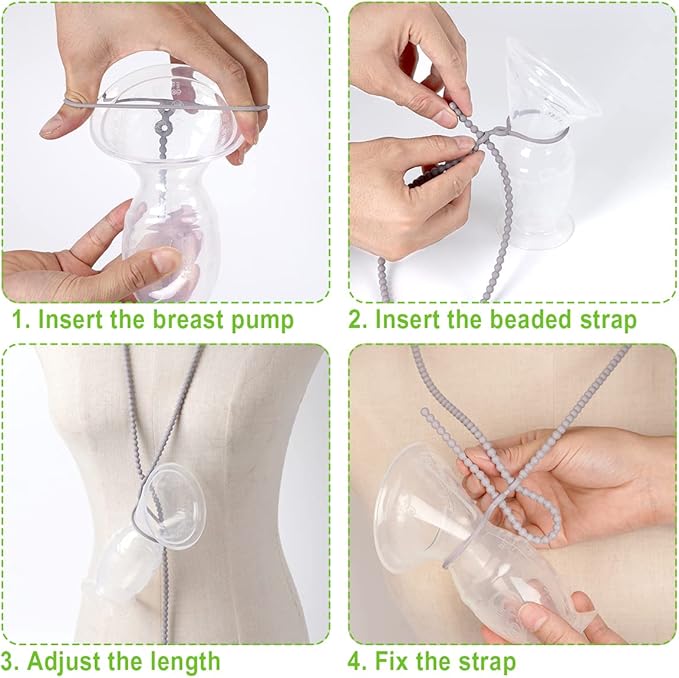 1. Insert the breast pump

2. Insert the beaded strap

3. Adjust the length

4. Fix the strap