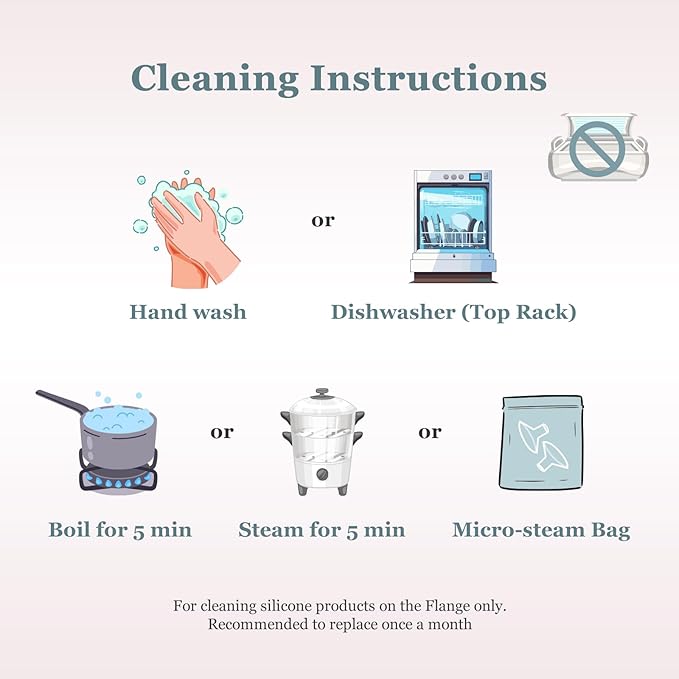 Cleaning Instructions

Hand wash

or

Dishwasher (Top Rack)

Boil for 5 min

or

Steam for 5 min

or

Micro-steam Bag

For cleaning silicone products on the Flange only.
Recommended to replace once a month