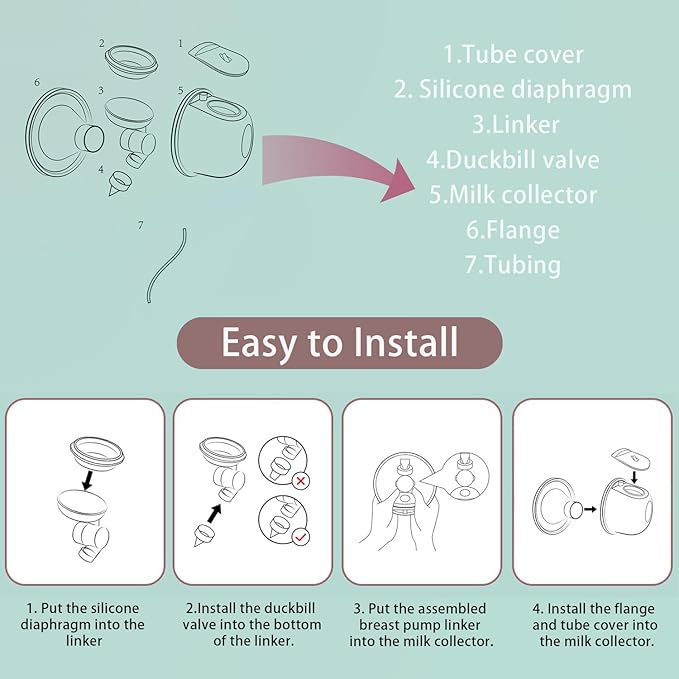 2
1
6
3
5
4
7

1.Tube cover
2. Silicone diaphragm
3.Linker
4.Duckbill valve
5.Milk collector
6.Flange
7.Tubing

Easy to Install

1. Put the silicone diaphragm into the linker

2.Install the duckbill valve into the bottom of the linker.

3. Put the assembled breast pump linker into the milk collector.

4. Install the flange and tube cover into the milk collector.