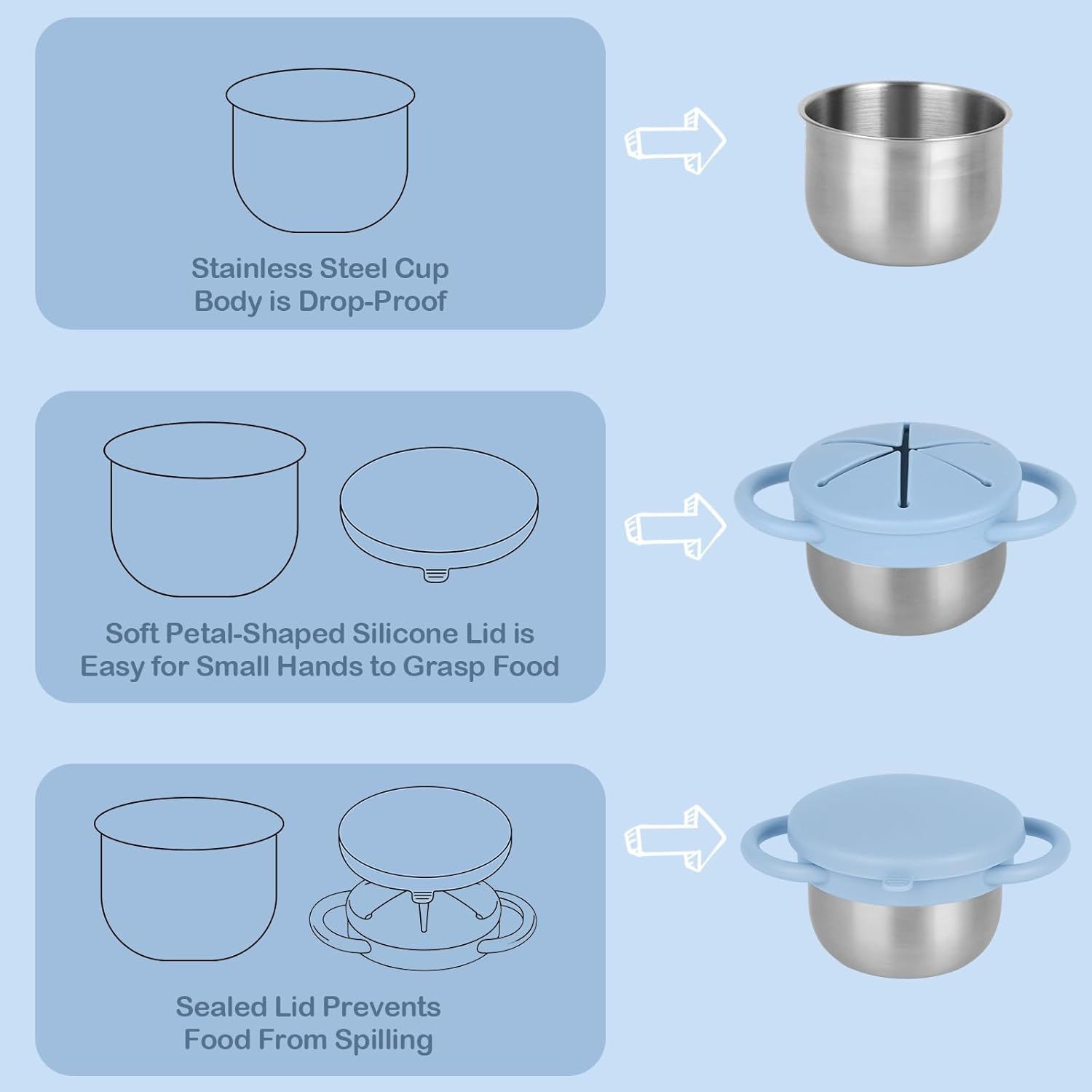 Stainless Steel Cup
Body is Drop-Proof

Soft Petal-Shaped Silicone Lid is
Easy for Small Hands to Grasp Food

Sealed Lid Prevents
Food From Spilling