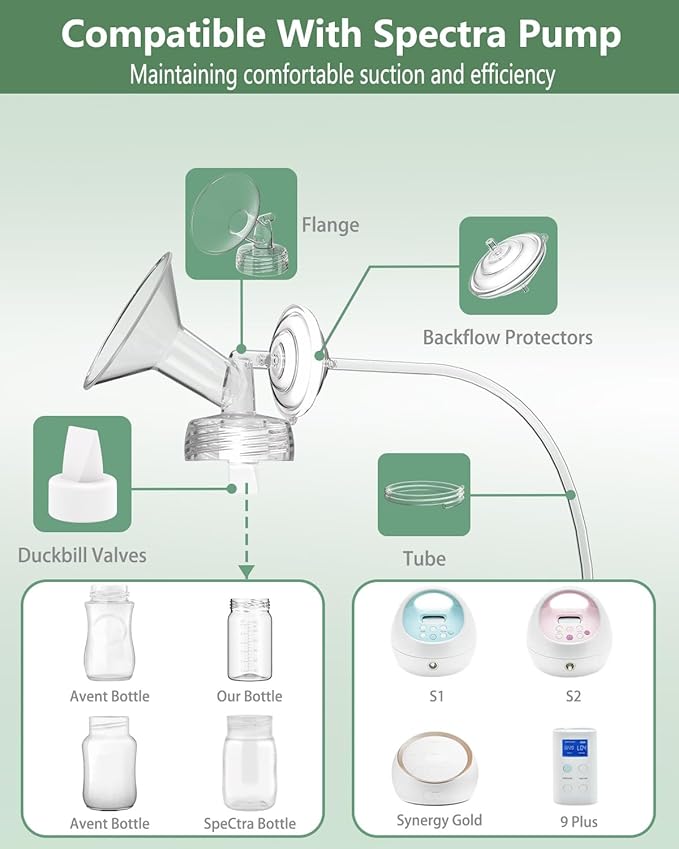 Compatible With Spectra Pump
Maintaining comfortable suction and efficiency

Flange

Backflow Protectors

Duckbill Valves

Tube

Avent Bottle

Our Bottle

Avent Bottle

SpeCtra Bottle

S1

S2

Synergy Gold

9 Plus