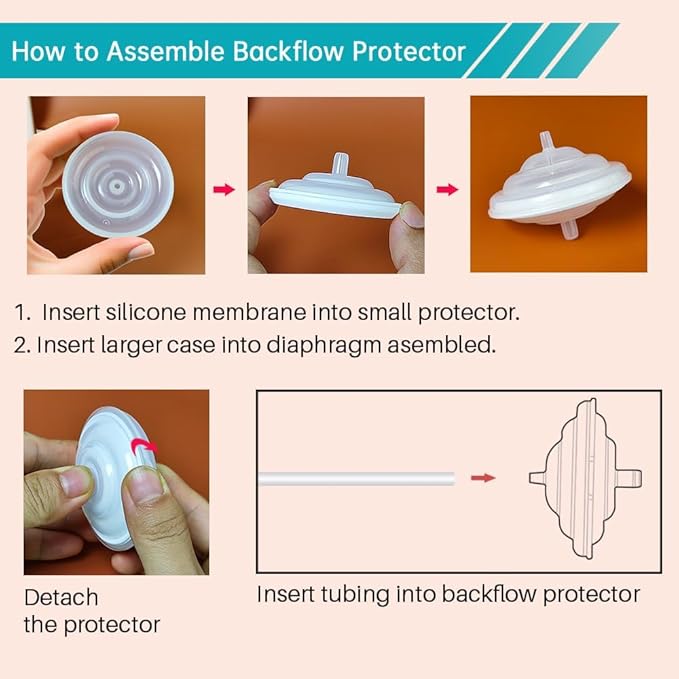 How to Assemble Backflow Protector

1. Insert silicone membrane into small protector.
2. Insert larger case into diaphragm asembled.

Detach the protector

Insert tubing into backflow protector