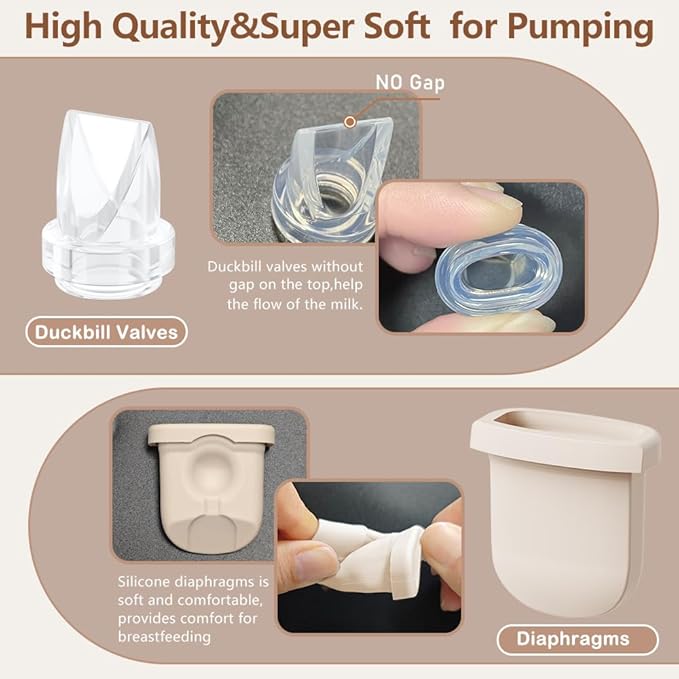 High Quality&Super Soft for Pumping

NO Gap

Duckbill valves without gap on the top,help the flow of the milk.

Duckbill Valves

Silicone diaphragms is soft and comfortable, provides comfort for breastfeeding

Diaphragms