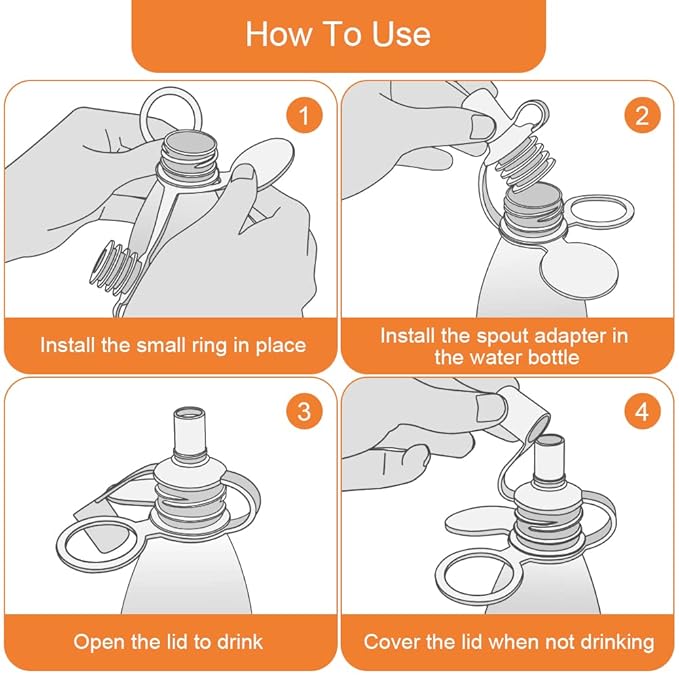 How To Use

1

Install the small ring in place

2

Install the spout adapter in the water bottle

3

Open the lid to drink

4

Cover the lid when not drinking