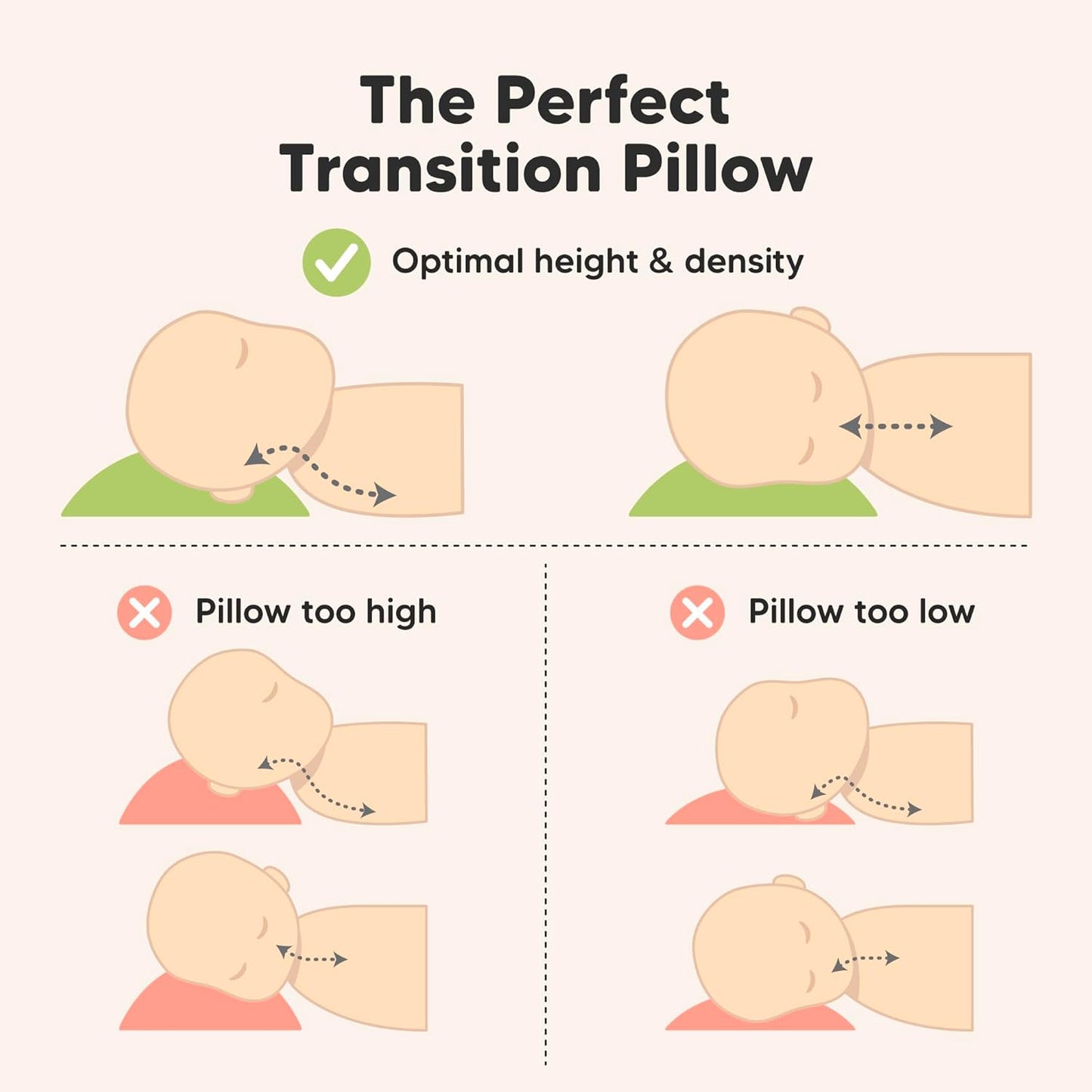 The Perfect Transition Pillow

Optimal height & density

Pillow too high

Pillow too low