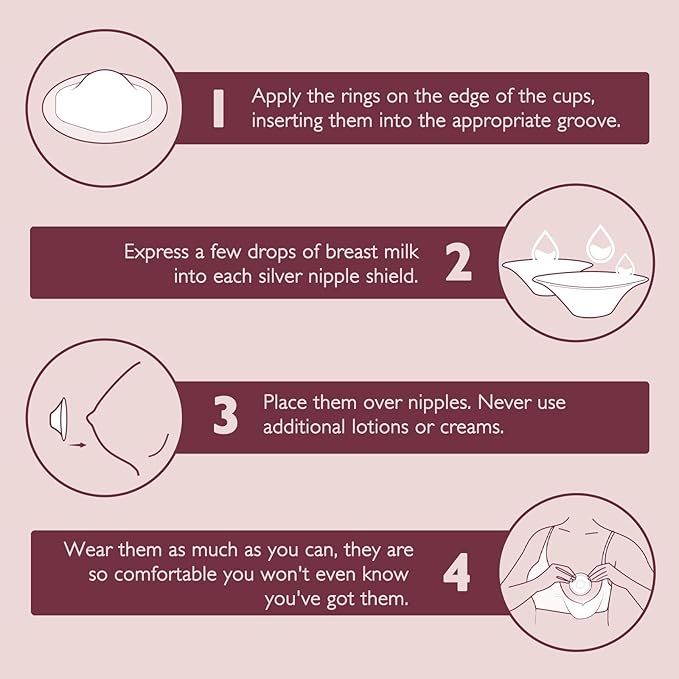 1 Apply the rings on the edge of the cups, inserting them into the appropriate groove.

Express a few drops of breast milk into each silver nipple shield. 2

3 Place them over nipples. Never use additional lotions or creams.

Wear them as much as you can, they are so comfortable you won't even know you've got them. 4