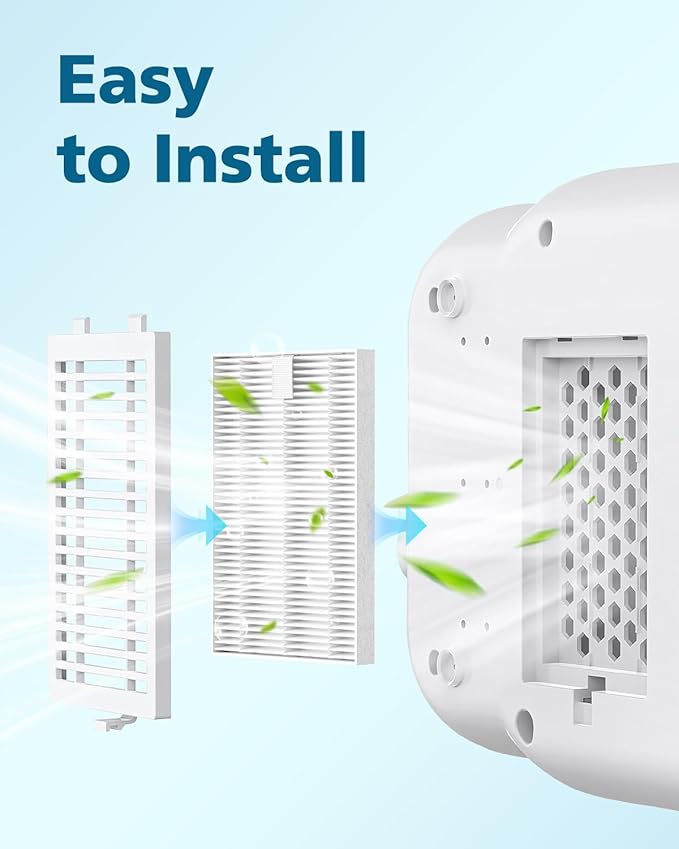 Easy to Install