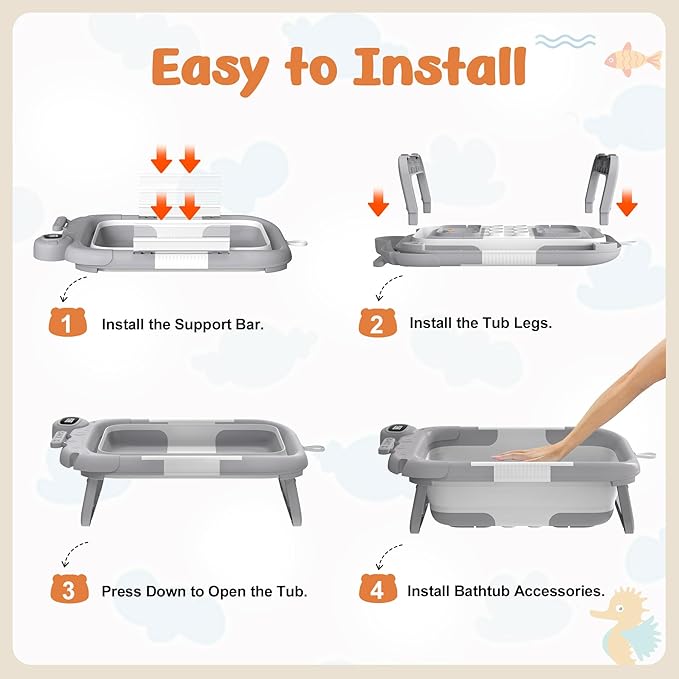 Easy to Install

1 Install the Support Bar.

2 Install the Tub Legs.

3 Press Down to Open the Tub.

4 Install Bathtub Accessories.