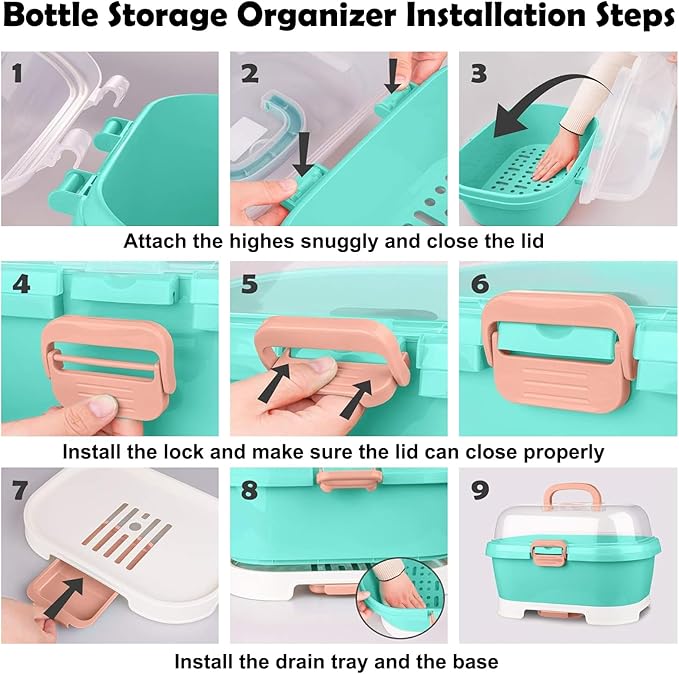 Bottle Storage Organizer Installation Steps

1

2

3

Attach the highes snuggly and close the lid

4

5

6

Install the lock and make sure the lid can close properly

7

8

9

Install the drain tray and the base