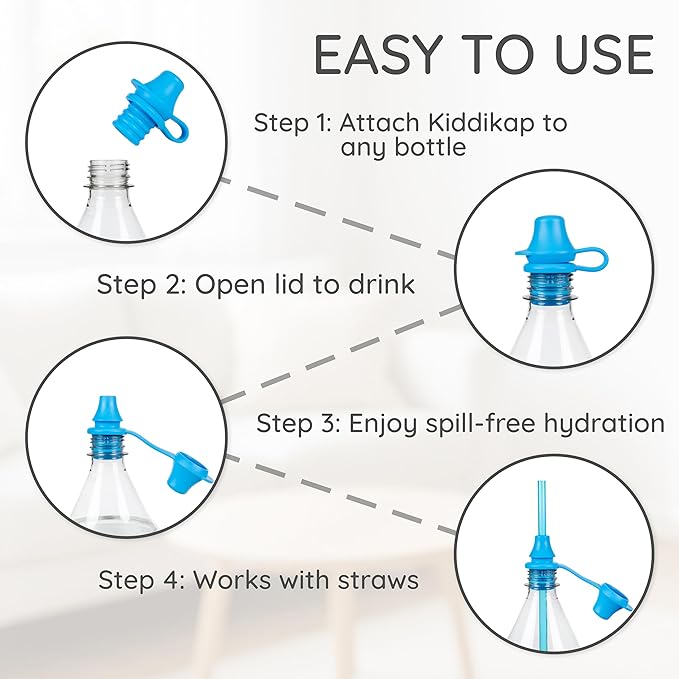 EASY TO USE

Step 1: Attach Kiddikap to any bottle

Step 2: Open lid to drink

Step 3: Enjoy spill-free hydration

Step 4: Works with straws