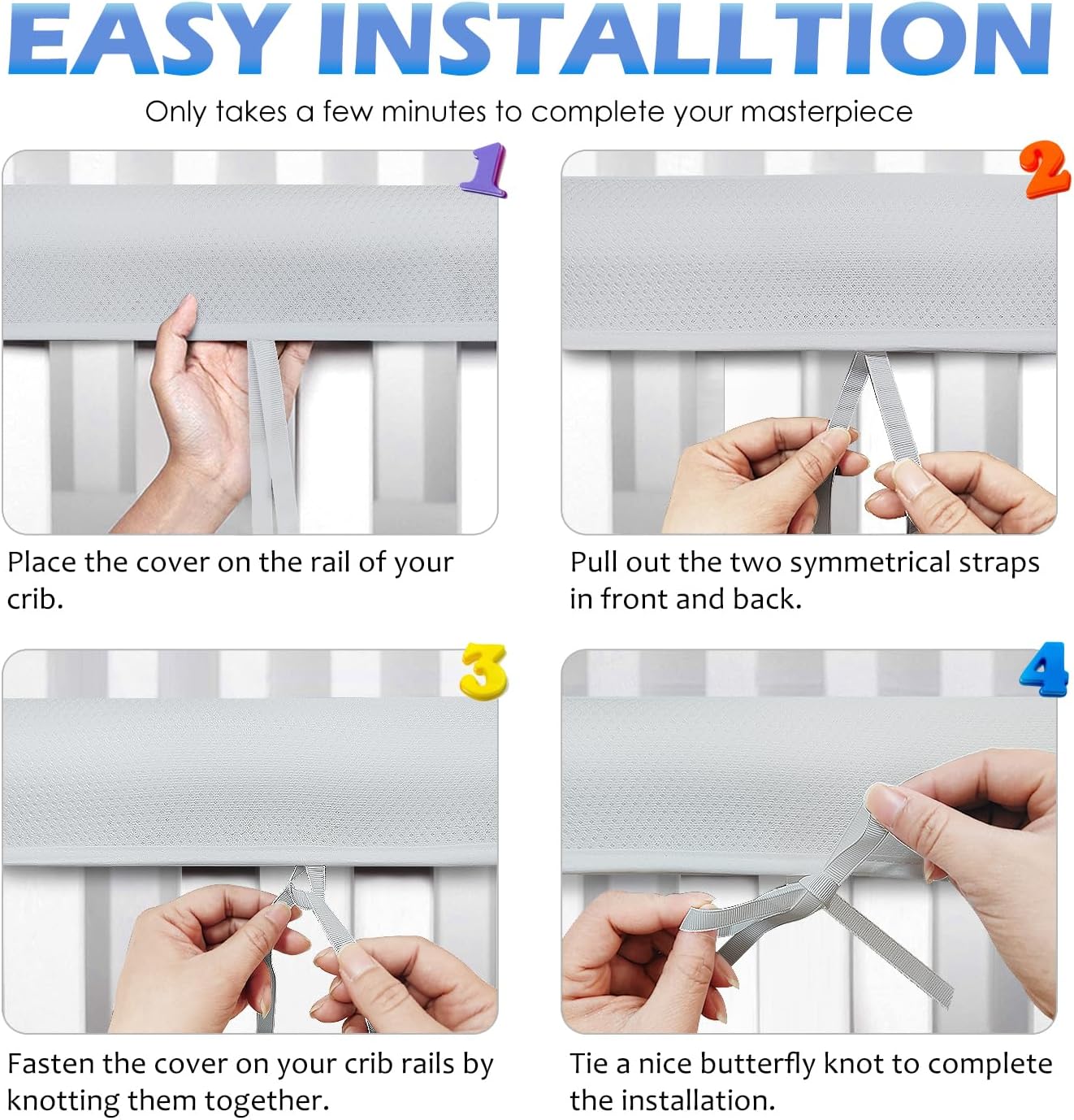 EASY INSTALLTION

Only takes a few minutes to complete your masterpiece

1

Place the cover on the rail of your crib.

2

Pull out the two symmetrical straps in front and back.

3

Fasten the cover on your crib rails by knotting them together.

4

Tie a nice butterfly knot to complete the installation.