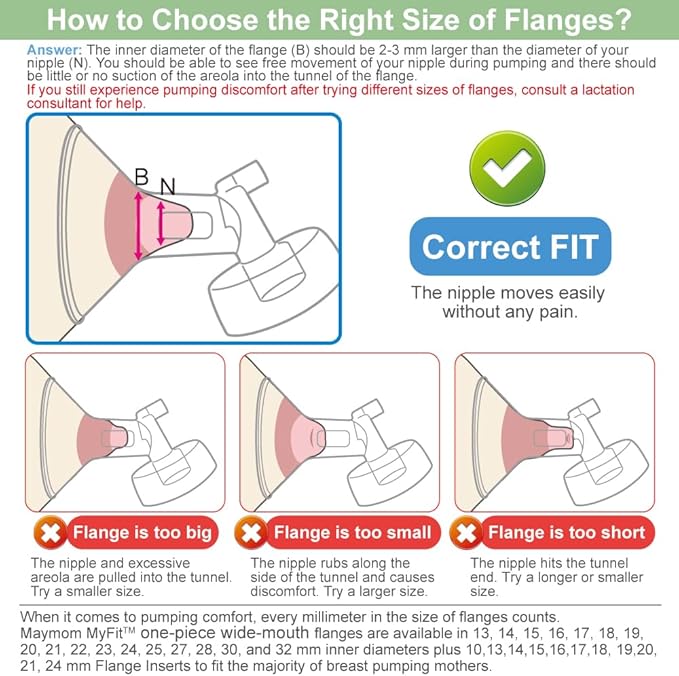 How to Choose the Right Size of Flanges?

Answer: The inner diameter of the flange (B) should be 2-3 mm larger than the diameter of your nipple (N). You should be able to see free movement of your nipple during pumping and there should be little or no suction of the areola into the tunnel of the flange.
If you still experience pumping discomfort after trying different sizes of flanges, consult a lactation consultant for help.

B N

Correct FIT

The nipple moves easily without any pain.

Flange is too big

The nipple and excessive areola are pulled into the tunnel. Try a smaller size.

Flange is too small

The nipple rubs along the side of the tunnel and causes discomfort. Try a larger size.

Flange is too short

The nipple hits the tunnel end. Try a longer or smaller size.

When it comes to pumping comfort, every millimeter in the size of flanges counts.
Maymom MyFit™ one-piece wide-mouth flanges are available in 13, 14, 15, 16, 17, 18, 19, 20, 21, 22, 23, 24, 25, 27, 28, 30, and 32 mm inner diameters plus 10,13,14,15,16,17,18, 19,20, 21, 24 mm Flange Inserts to fit the majority of breast pumping mothers.