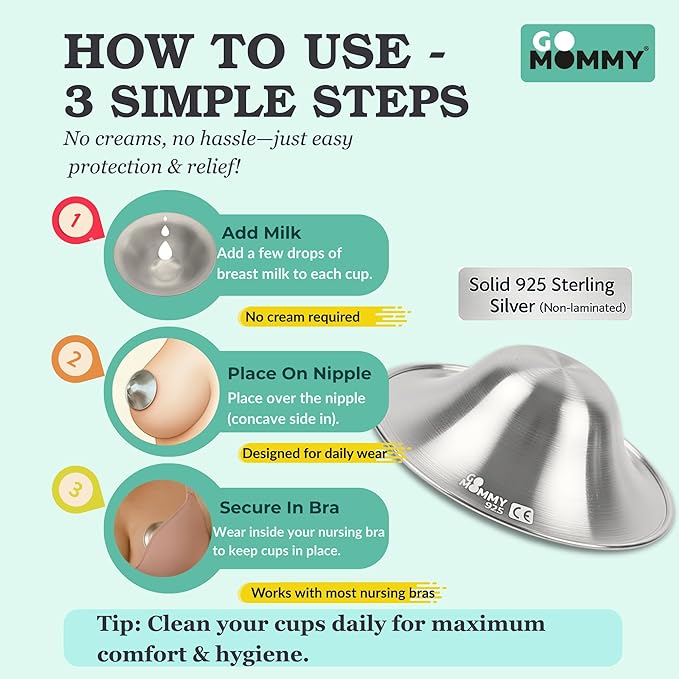 HOW TO USE - 3 SIMPLE STEPS

GO MOMMY®

No creams, no hassle—just easy protection & relief!

1

Add Milk
Add a few drops of breast milk to each cup.

No cream required

Solid 925 Sterling Silver (Non-laminated)

2

Place On Nipple
Place over the nipple (concave side in).

Designed for daily wear

GO MOMMY 925 CE

3

Secure In Bra
Wear inside your nursing bra to keep cups in place.

Works with most nursing bras

Tip: Clean your cups daily for maximum comfort & hygiene.