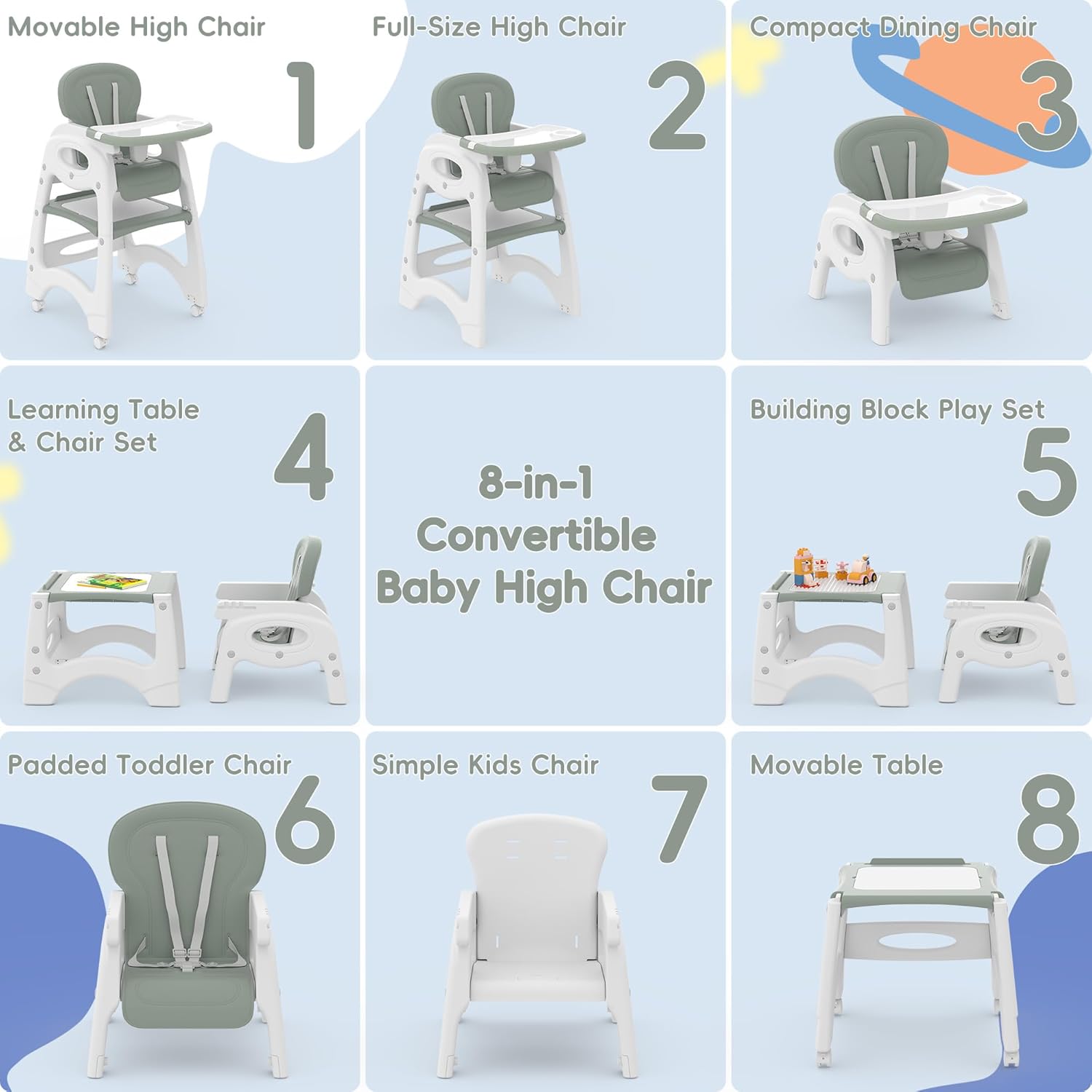 Movable High Chair
1

Full-Size High Chair
2

Compact Dining Chair
3

Learning Table & Chair Set
4

8-in-1 Convertible Baby High Chair

Building Block Play Set
5

Padded Toddler Chair
6

Simple Kids Chair
7

Movable Table
8