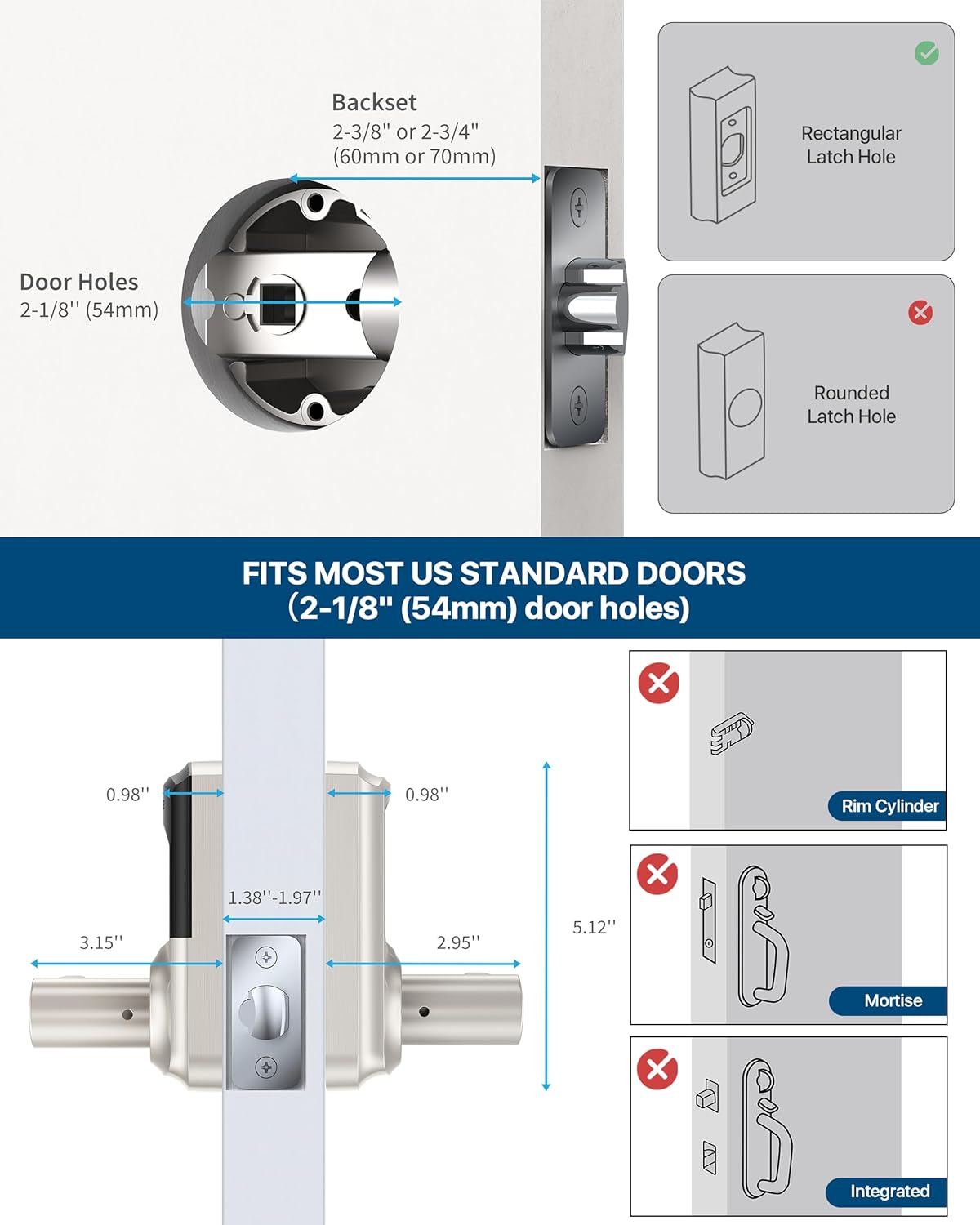 Backset
2-3/8" or 2-3/4"
(60mm or 70mm)

Door Holes
2-1/8'' (54mm)

Rectangular Latch Hole

Rounded Latch Hole

FITS MOST US STANDARD DOORS
(2-1/8" (54mm) door holes)

0.98''

0.98''

1.38''-1.97''

3.15''

2.95''

5.12''

Rim Cylinder

Mortise

Integrated