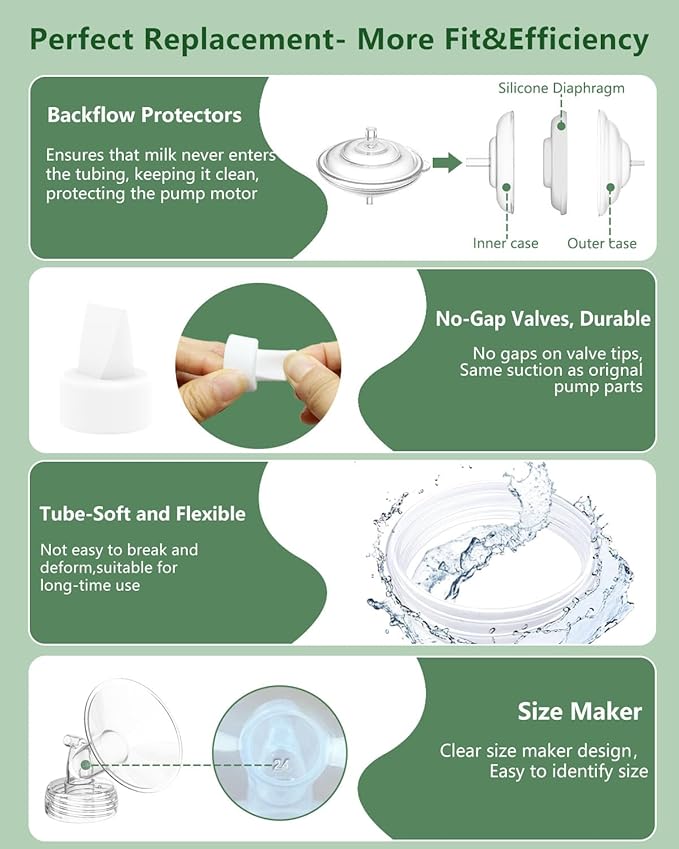 Perfect Replacement- More Fit&Efficiency

Backflow Protectors

Ensures that milk never enters the tubing, keeping it clean, protecting the pump motor

Silicone Diaphragm

Inner case

Outer case

No-Gap Valves, Durable

No gaps on valve tips, Same suction as orignal pump parts

Tube-Soft and Flexible

Not easy to break and deform,suitable for long-time use

Size Maker

Clear size maker design, Easy to identify size

24