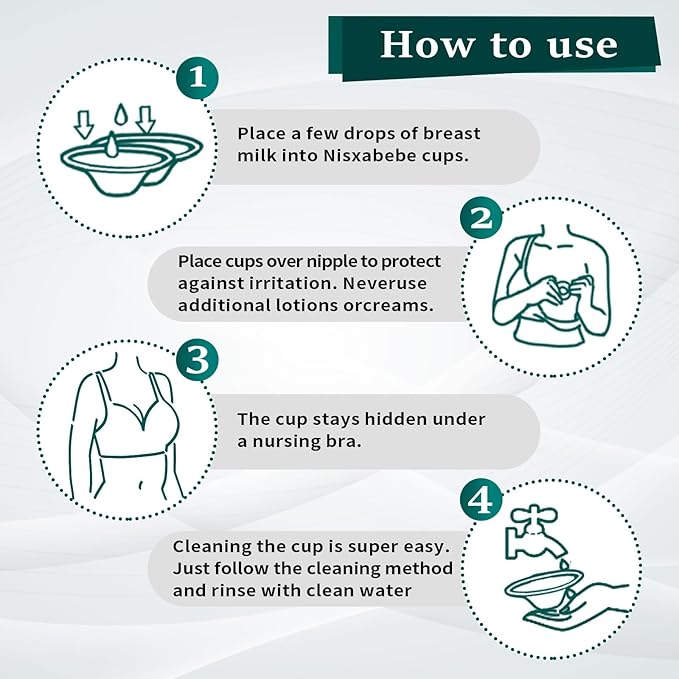 How to use

1

Place a few drops of breast milk into Nisxabebe cups.

2

Place cups over nipple to protect against irritation. Neveruse additional lotions orcreams.

3

The cup stays hidden under a nursing bra.

4

Cleaning the cup is super easy. Just follow the cleaning method and rinse with clean water