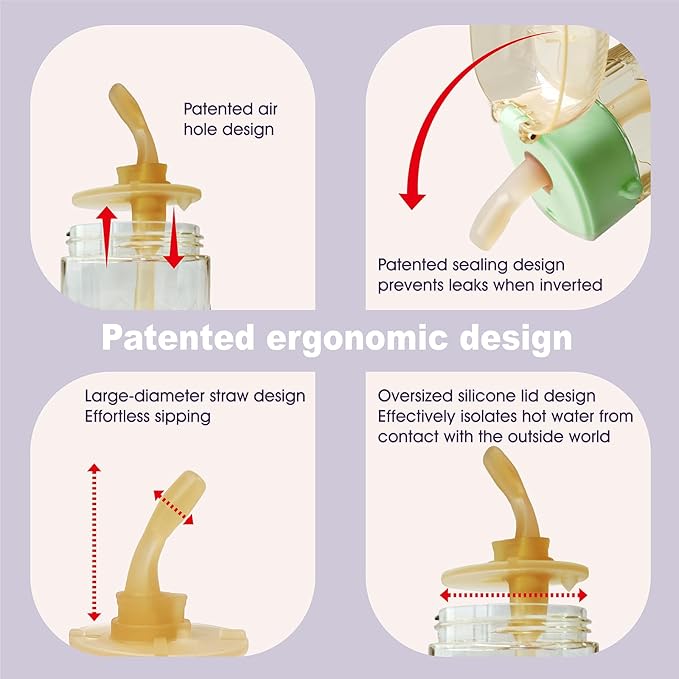 Patented air hole design

Patented sealing design prevents leaks when inverted

Patented ergonomic design

Large-diameter straw design
Effortless sipping

Oversized silicone lid design
Effectively isolates hot water from contact with the outside world