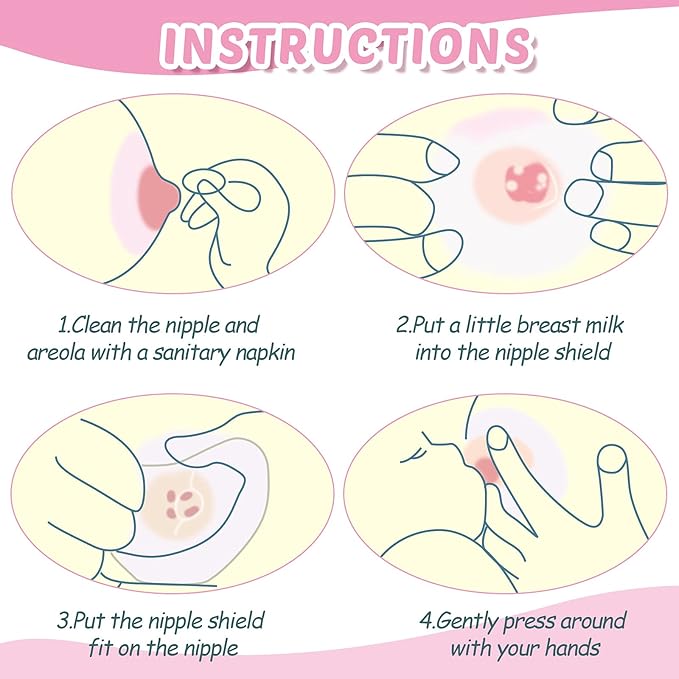 INSTRUCTIONS

1.Clean the nipple and areola with a sanitary napkin

2.Put a little breast milk into the nipple shield

3.Put the nipple shield fit on the nipple

4.Gently press around with your hands