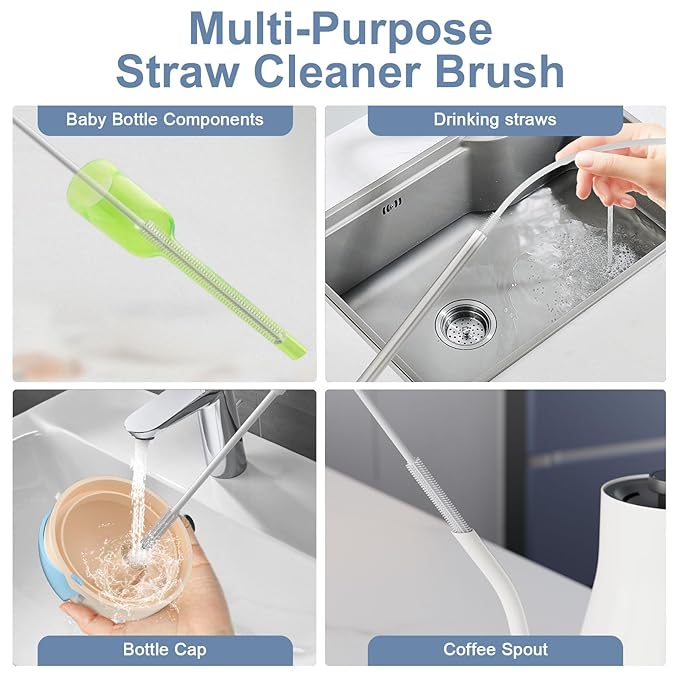 Multi-Purpose
Straw Cleaner Brush

Baby Bottle Components

Drinking straws

Bottle Cap

Coffee Spout