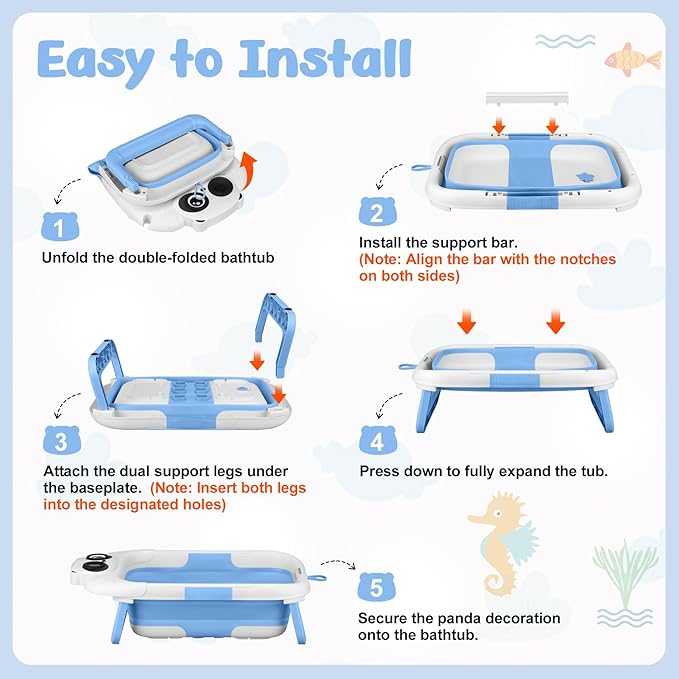 Easy to Install

1

Unfold the double-folded bathtub

2

Install the support bar. (Note: Align the bar with the notches on both sides)

3

Attach the dual support legs under the baseplate. (Note: Insert both legs into the designated holes)

4

Press down to fully expand the tub.

5

Secure the panda decoration onto the bathtub.