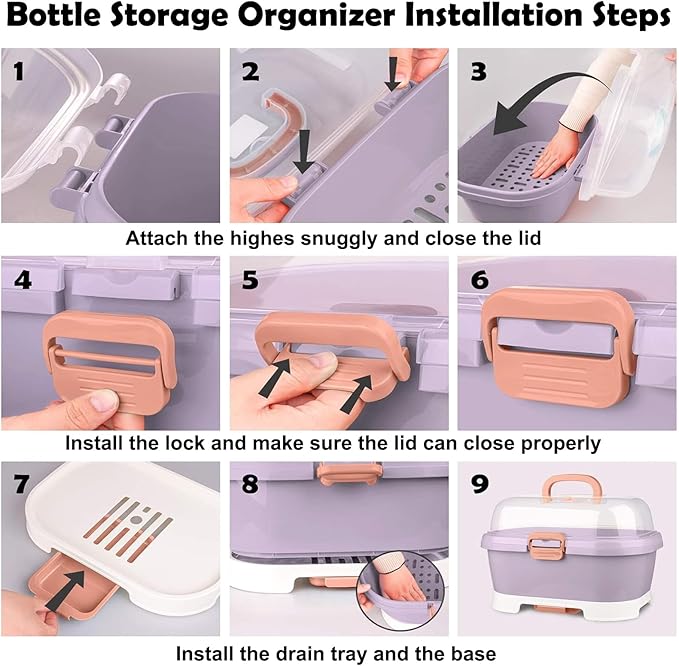 Bottle Storage Organizer Installation Steps

1

2

3

Attach the highes snuggly and close the lid

4

5

6

Install the lock and make sure the lid can close properly

7

8

9

Install the drain tray and the base