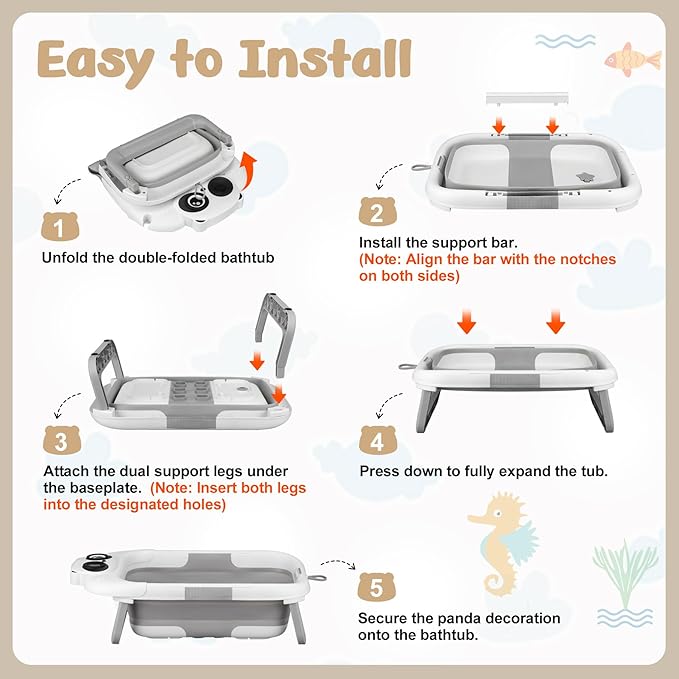 Easy to Install

1

Unfold the double-folded bathtub

2

Install the support bar.
(Note: Align the bar with the notches on both sides)

3

Attach the dual support legs under the baseplate. (Note: Insert both legs into the designated holes)

4

Press down to fully expand the tub.

5

Secure the panda decoration onto the bathtub.