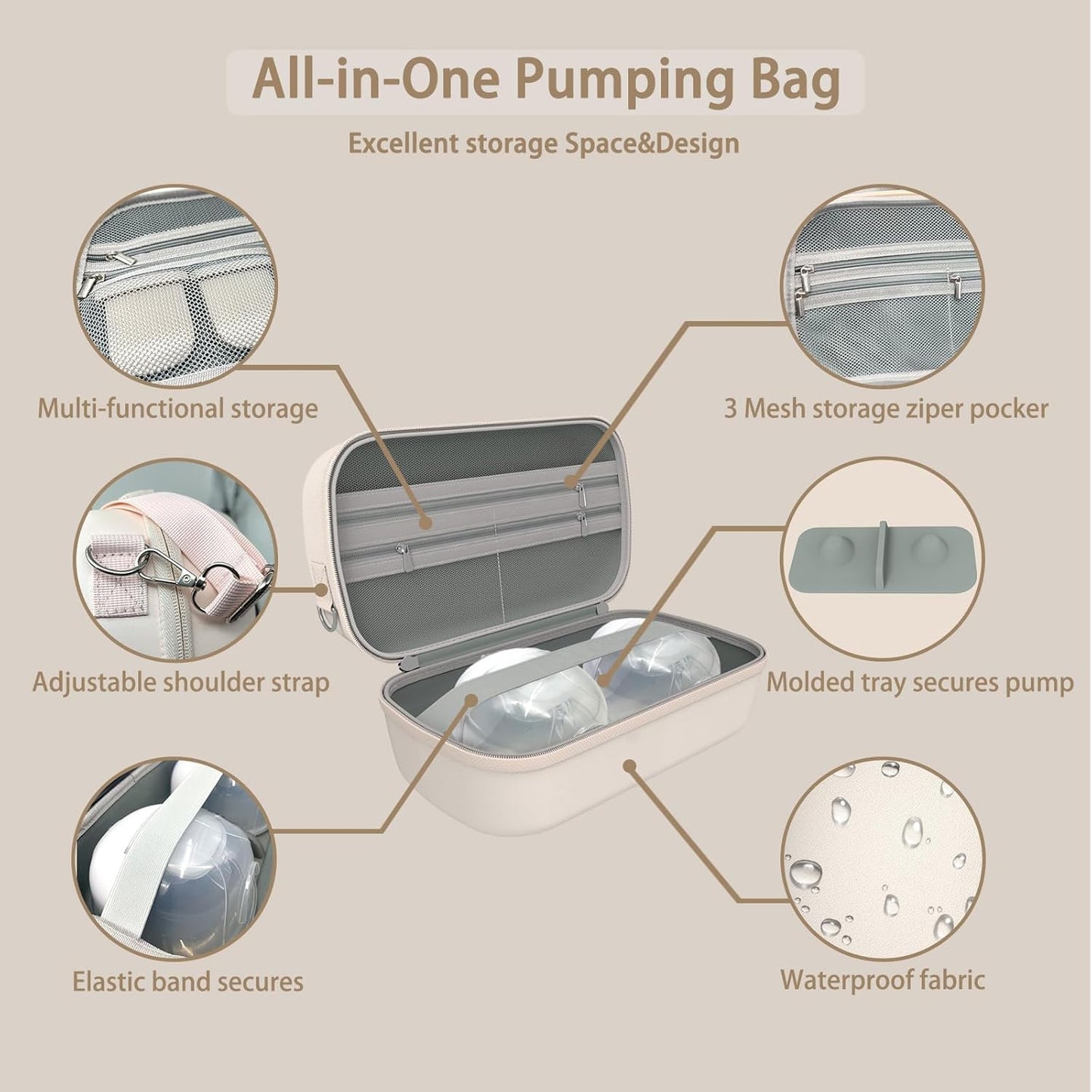 All-in-One Pumping Bag

Excellent storage Space&Design

Multi-functional storage

3 Mesh storage ziper pocker

Adjustable shoulder strap

Molded tray secures pump

Elastic band secures

Waterproof fabric