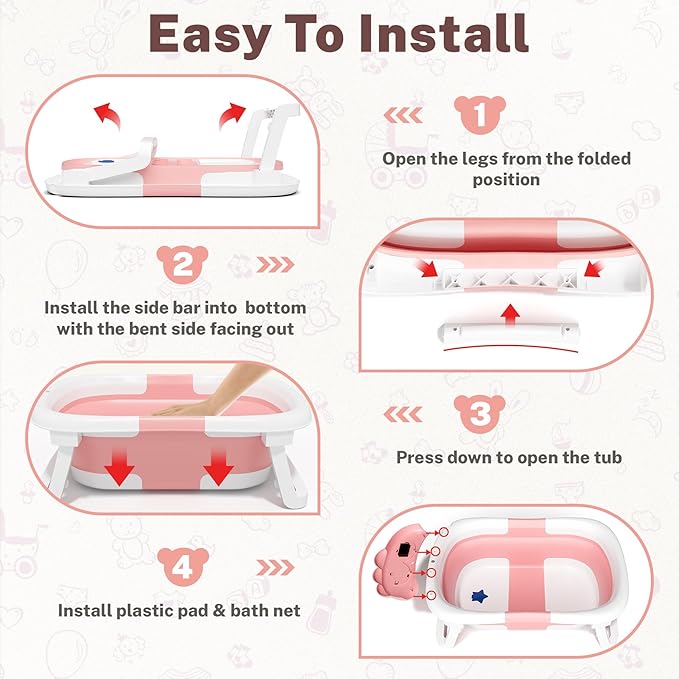 Easy To Install

1

Open the legs from the folded position

2

Install the side bar into  bottom with the bent side facing out

3

Press down to open the tub

4

Install plastic pad & bath net