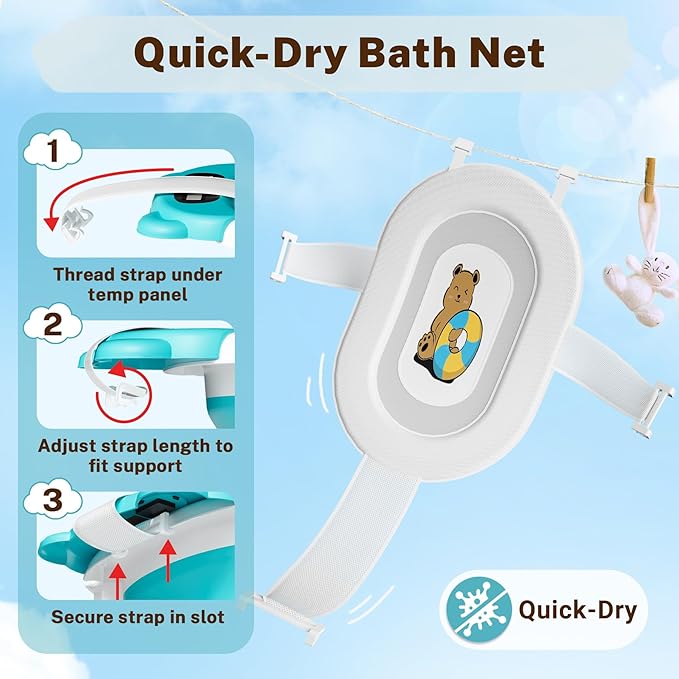 Quick-Dry Bath Net

1

Thread strap under temp panel

2

Adjust strap length to fit support

3

Secure strap in slot

Quick-Dry