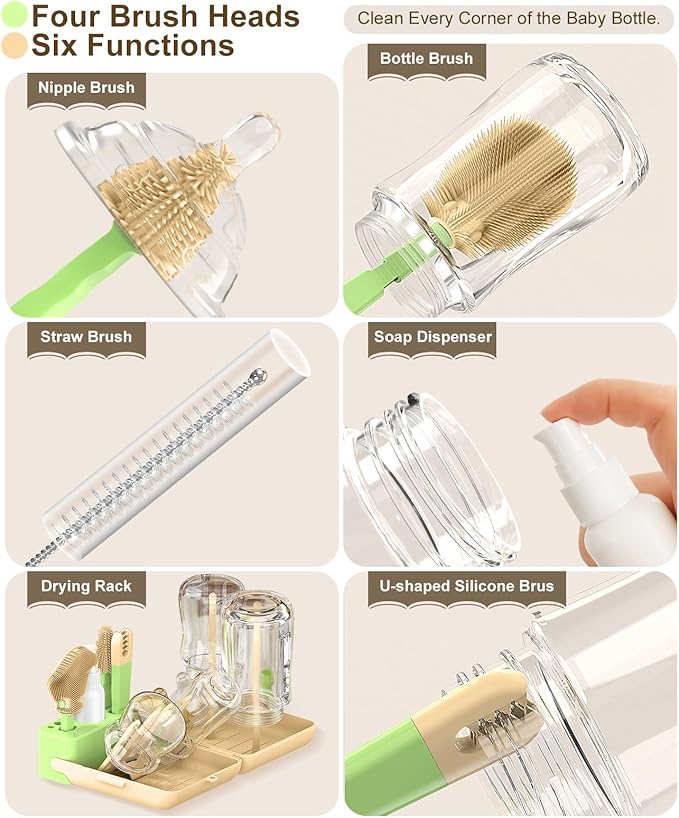 Four Brush Heads
Six Functions
Clean Every Corner of the Baby Bottle.

Nipple Brush

Bottle Brush

Straw Brush

Soap Dispenser

Drying Rack

U-shaped Silicone Brus