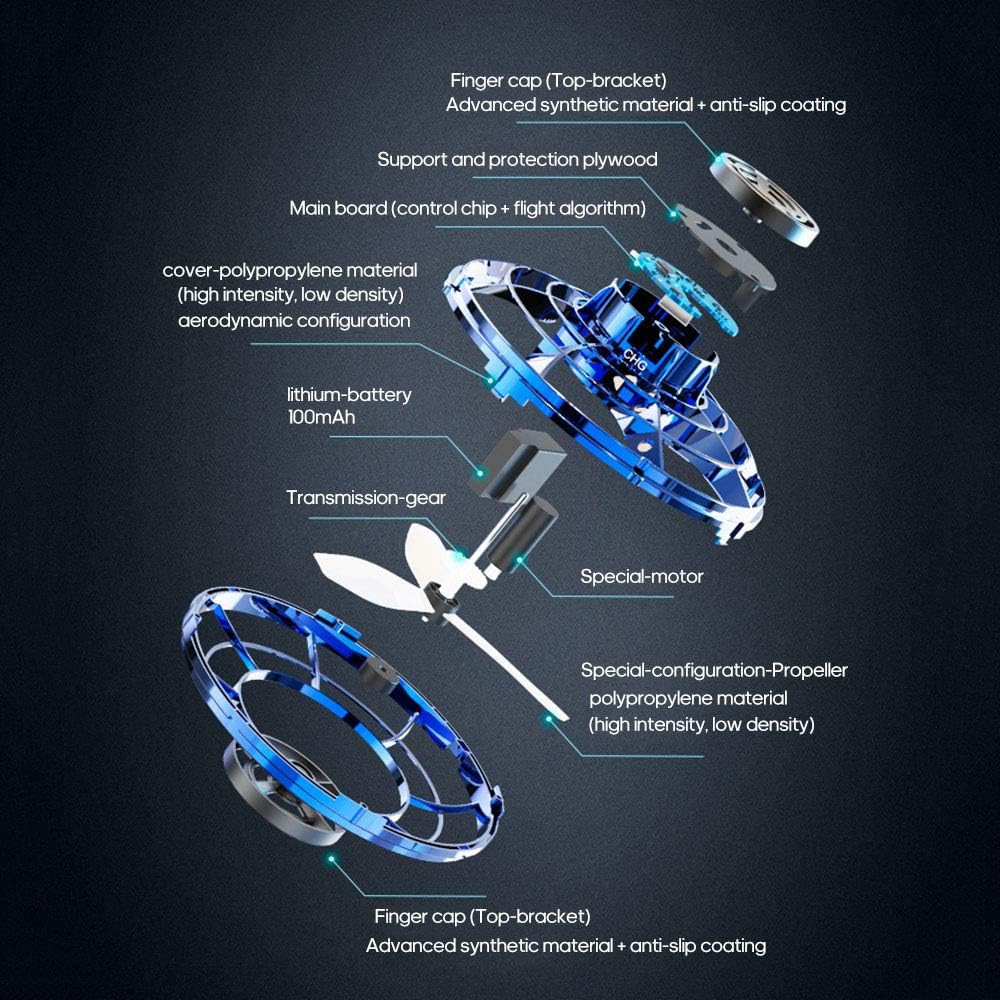 Finger cap (Top-bracket)
Advanced synthetic material + anti-slip coating

Support and protection plywood

Main board (control chip + flight algorithm)

cover-polypropylene material
(high intensity, low density)
aerodynamic configuration

CHG

lithium-battery
100mAh

Transmission-gear

Special-motor

Special-configuration-Propeller
polypropylene material
(high intensity, low density)

Finger cap (Top-bracket)
Advanced synthetic material + anti-slip coating