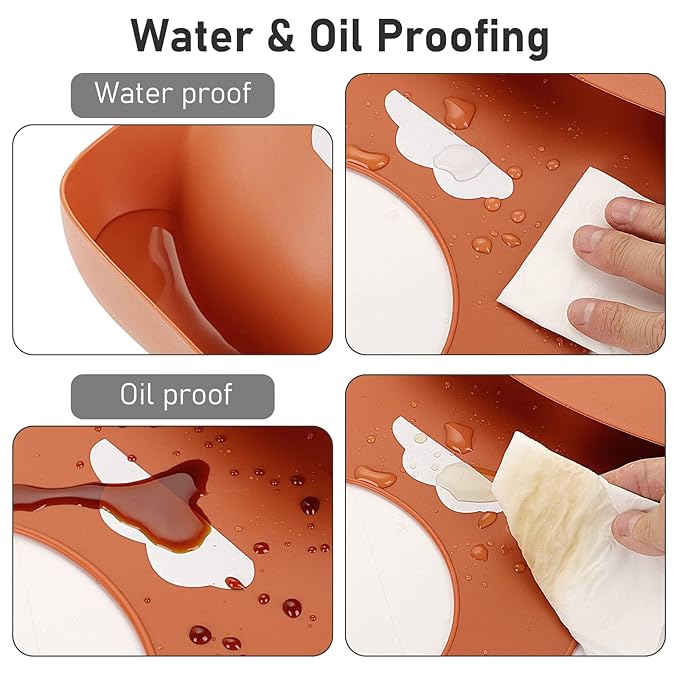 Water & Oil Proofing

Water proof

Oil proof