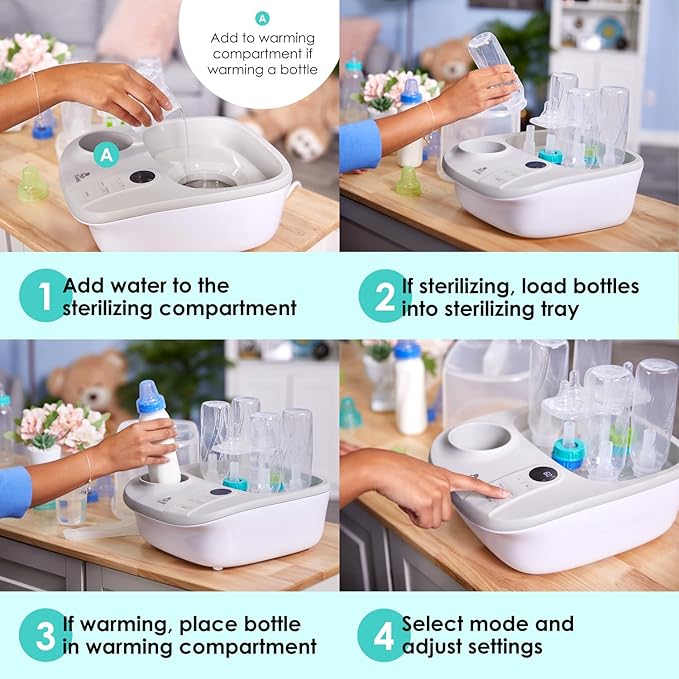 A
Add to warming compartment if warming a bottle

A

1 Add water to the sterilizing compartment

2 If sterilizing, load bottles into sterilizing tray

3 If warming, place bottle in warming compartment

4 Select mode and adjust settings