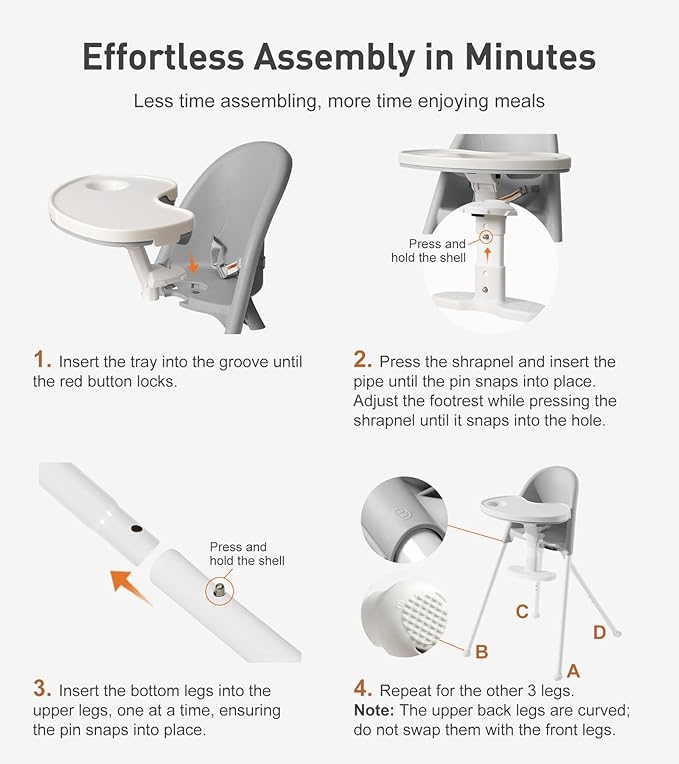 Effortless Assembly in Minutes

Less time assembling, more time enjoying meals

Press and hold the shell

1. Insert the tray into the groove until the red button locks.

2. Press the shrapnel and insert the pipe until the pin snaps into place. Adjust the footrest while pressing the shrapnel until it snaps into the hole.

Press and hold the shell

C
D
B
A

3. Insert the bottom legs into the upper legs, one at a time, ensuring the pin snaps into place.

4. Repeat for the other 3 legs.
Note: The upper back legs are curved; do not swap them with the front legs.