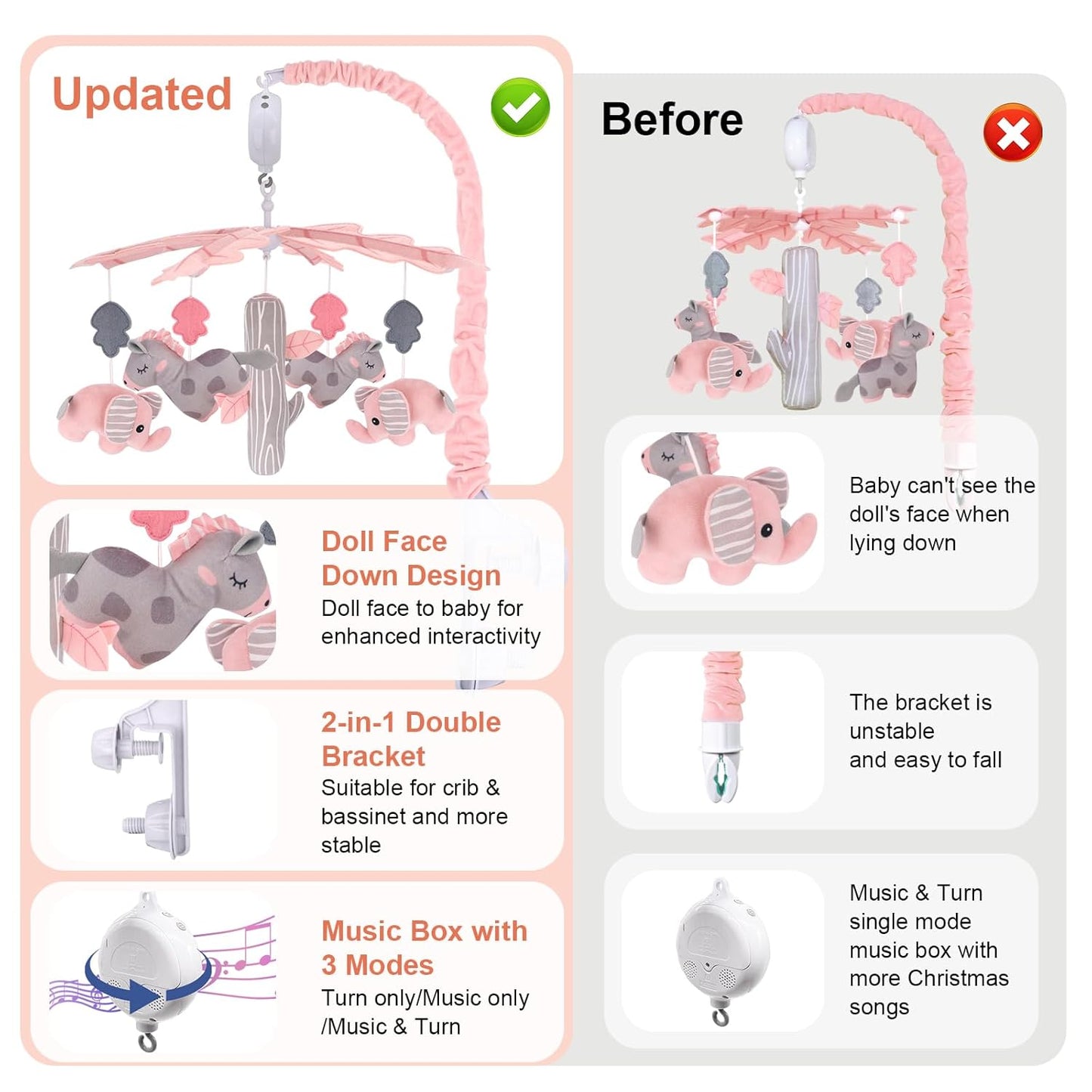 Updated

Doll Face Down Design
Doll face to baby for enhanced interactivity

2-in-1 Double Bracket
Suitable for crib & bassinet and more stable

Music Box with 3 Modes
Turn only/Music only /Music & Turn

Before

Baby can't see the doll's face when lying down

The bracket is unstable and easy to fall

Music & Turn single mode music box with more Christmas songs