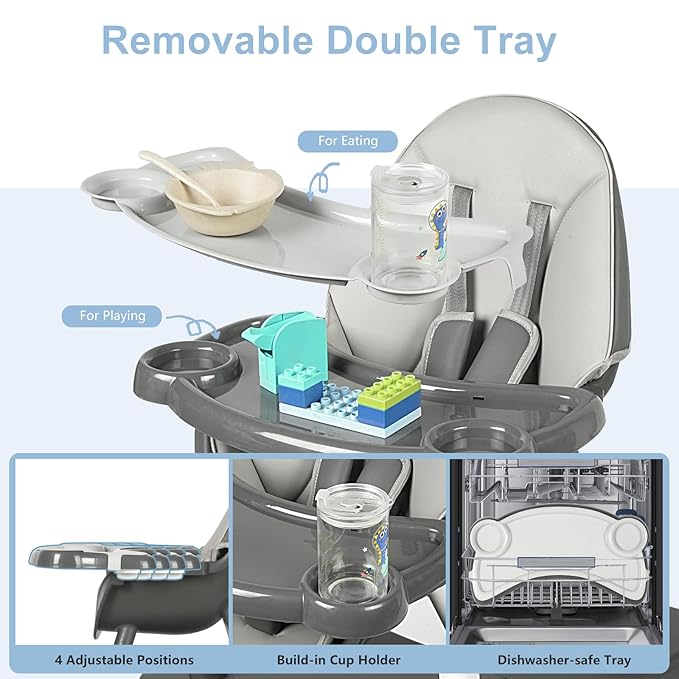 Removable Double Tray

For Eating

For Playing

4 Adjustable Positions

Build-in Cup Holder

Dishwasher-safe Tray