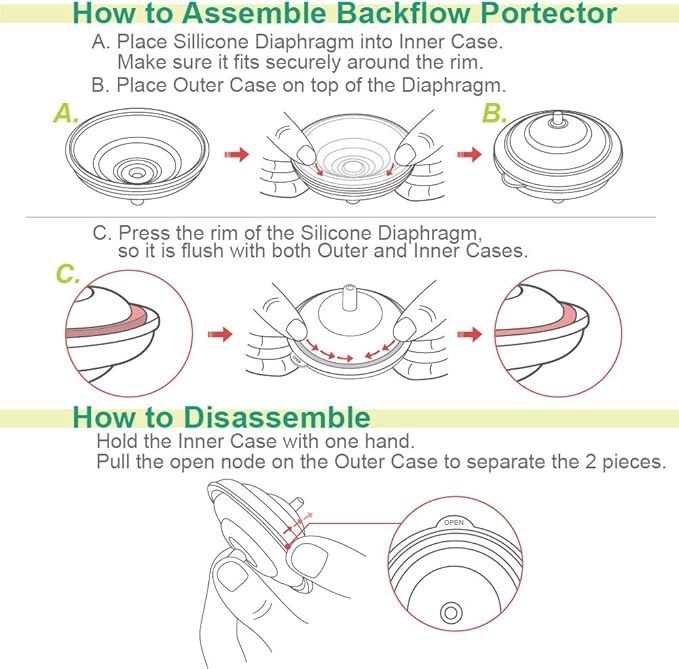 How to Assemble Backflow Portector

A. Place Sillicone Diaphragm into Inner Case. Make sure it fits securely around the rim.
B. Place Outer Case on top of the Diaphragm.

A.

B.

C. Press the rim of the Silicone Diaphragm, so it is flush with both Outer and Inner Cases.

C.

How to Disassemble

Hold the Inner Case with one hand.
Pull the open node on the Outer Case to separate the 2 pieces.

OPEN