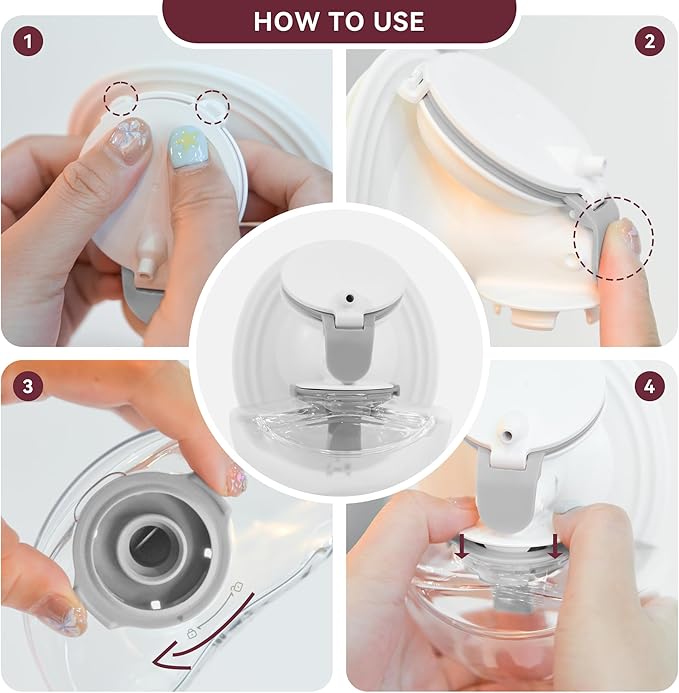 HOW TO USE

1

2

3

4