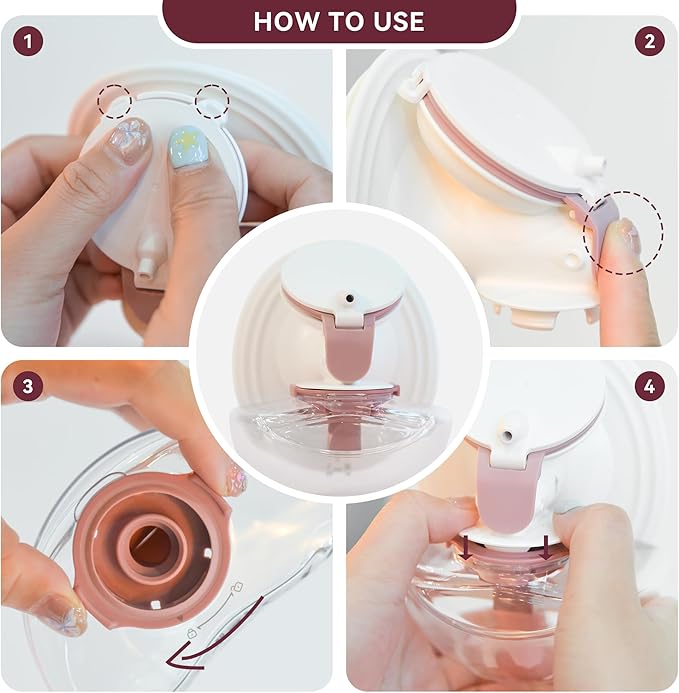 HOW TO USE

1

2

3

4