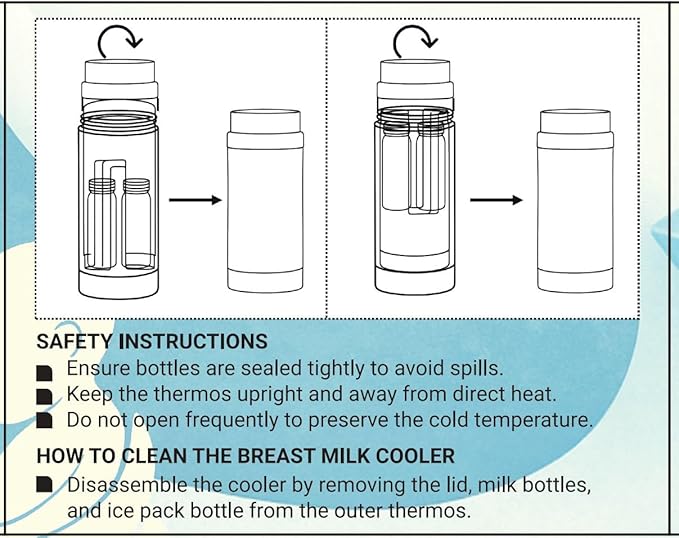 SAFETY INSTRUCTIONS

Ensure bottles are sealed tightly to avoid spills.

Keep the thermos upright and away from direct heat.

Do not open frequently to preserve the cold temperature.

HOW TO CLEAN THE BREAST MILK COOLER

Disassemble the cooler by removing the lid, milk bottles, and ice pack bottle from the outer thermos.