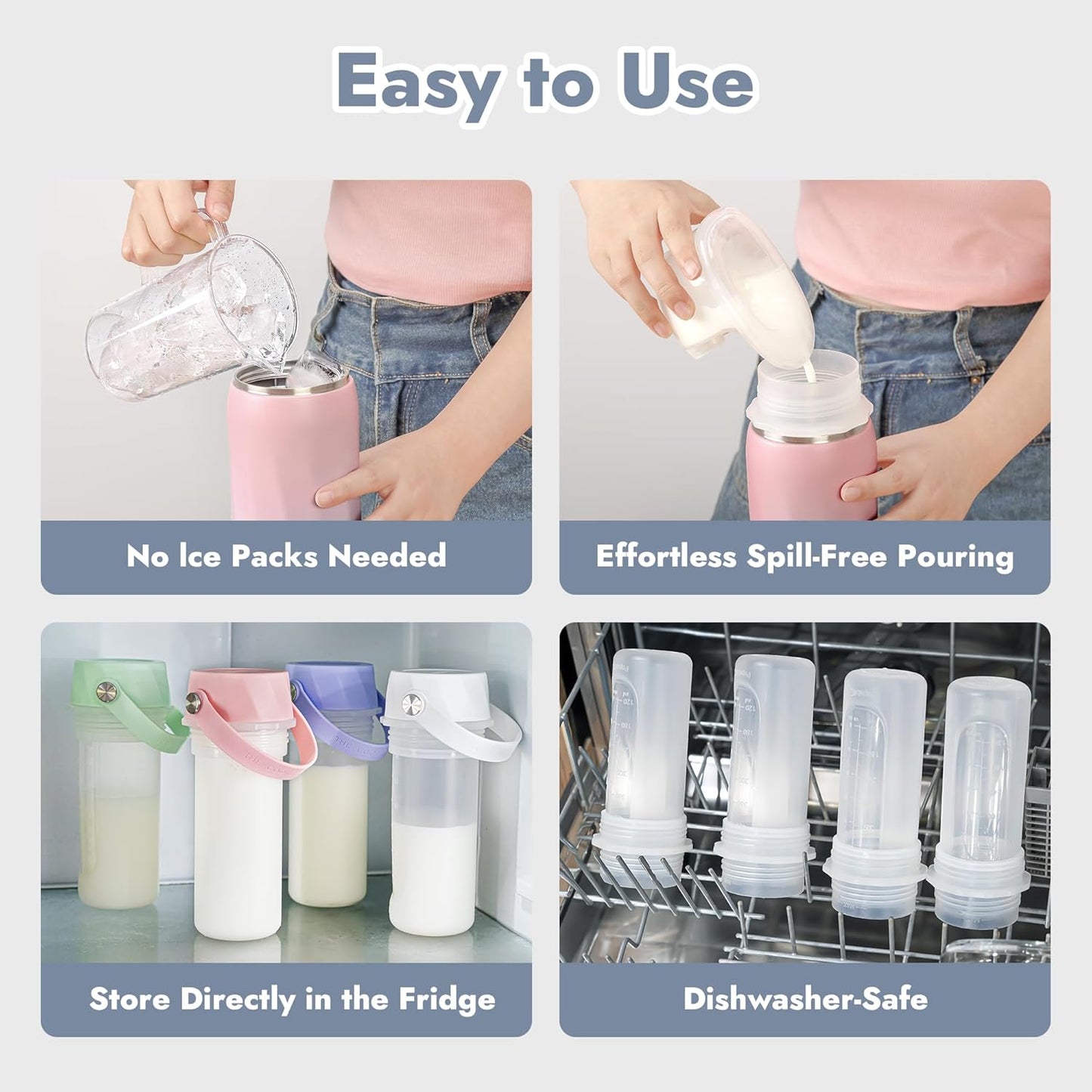 Easy to Use

No Ice Packs Needed

Effortless Spill-Free Pouring

Store Directly in the Fridge

Dishwasher-Safe