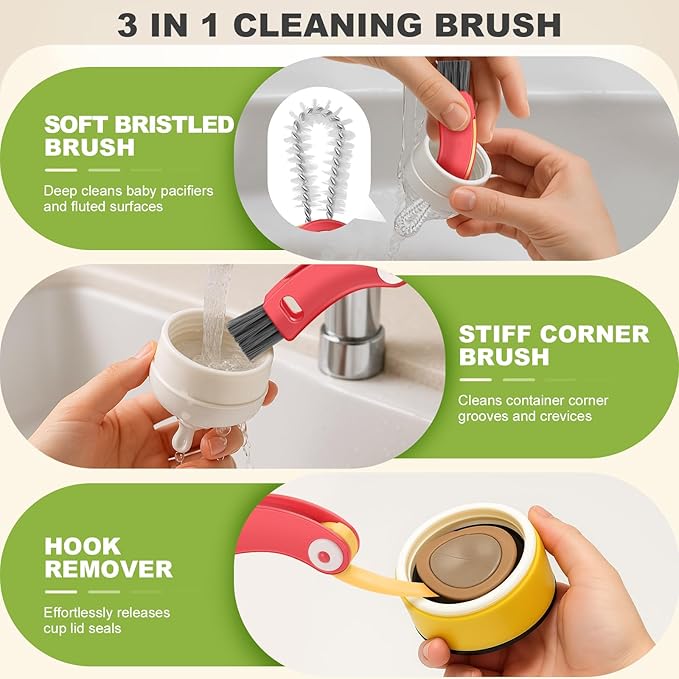 3 IN 1 CLEANING BRUSH

SOFT BRISTLED BRUSH

Deep cleans baby pacifiers and fluted surfaces

STIFF CORNER BRUSH

Cleans container corner grooves and crevices

HOOK REMOVER

Effortlessly releases cup lid seals