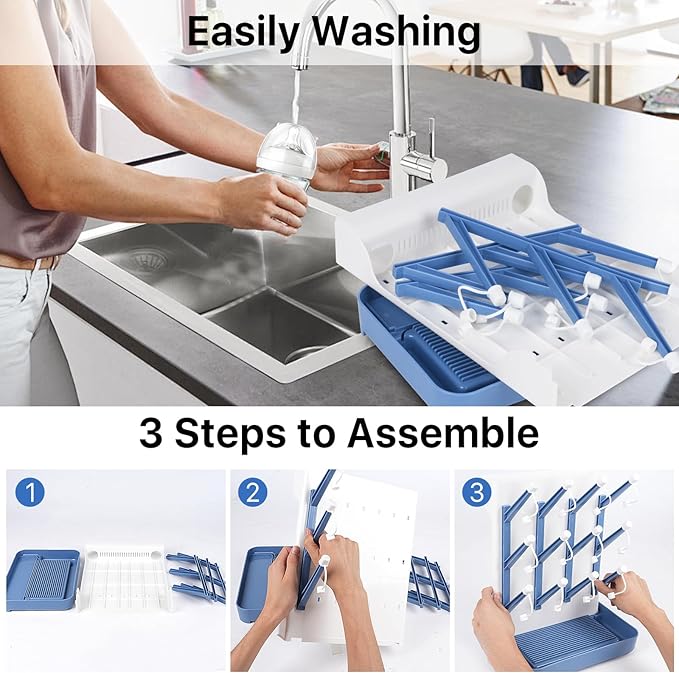 Easily Washing

3 Steps to Assemble

1

2

3