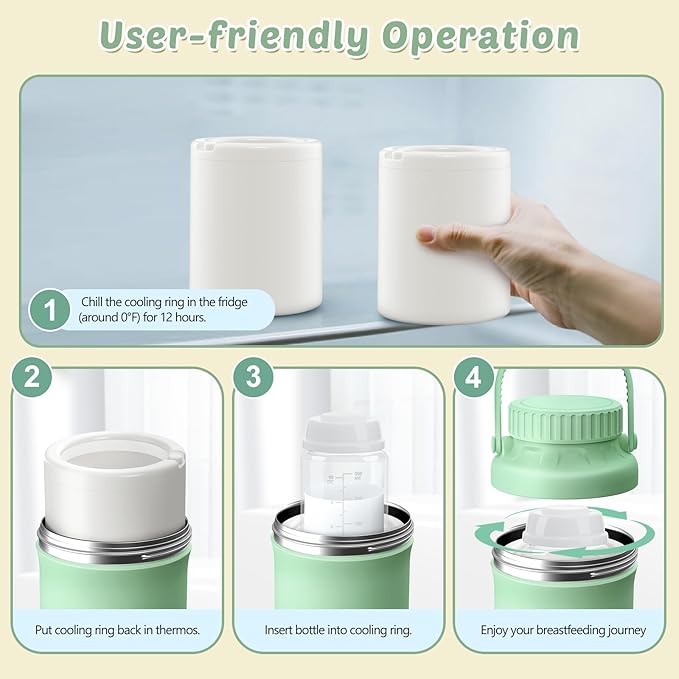 User-friendly Operation

1 Chill the cooling ring in the fridge (around 0°F) for 12 hours.

2 Put cooling ring back in thermos.

3 Insert bottle into cooling ring.

4 Enjoy your breastfeeding journey