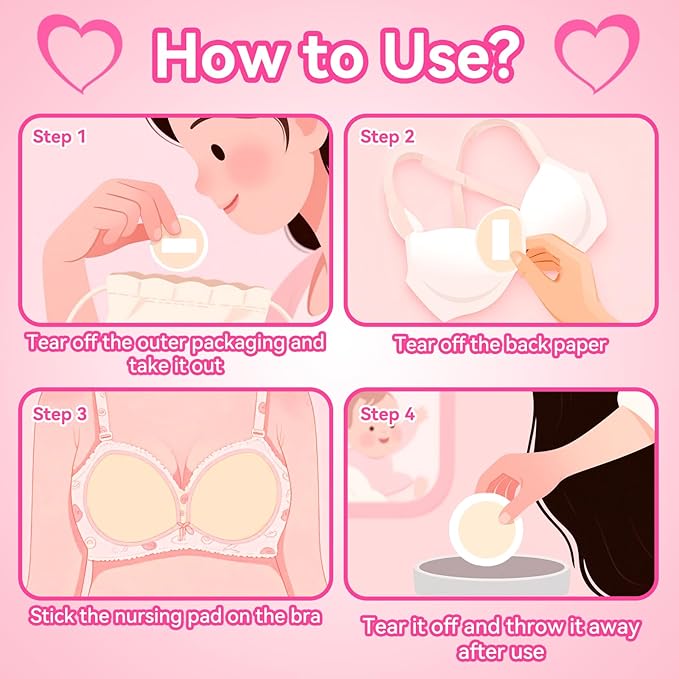 How to Use?

Step 1

Tear off the outer packaging and take it out

Step 2

Tear off the back paper

Step 3

Stick the nursing pad on the bra

Step 4

Tear it off and throw it away after use